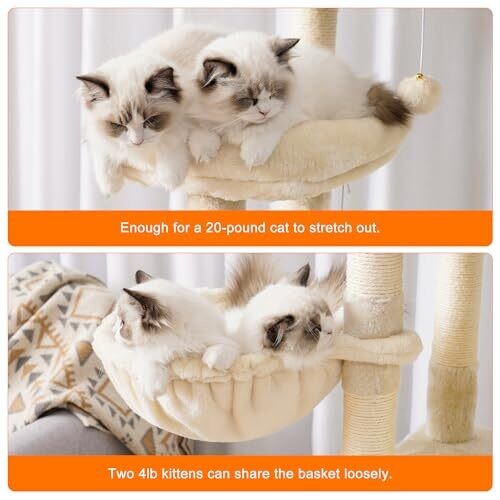 Enough for a 20-pound cat to stretch out.

Two 4lb kittens can share the basket loosely.