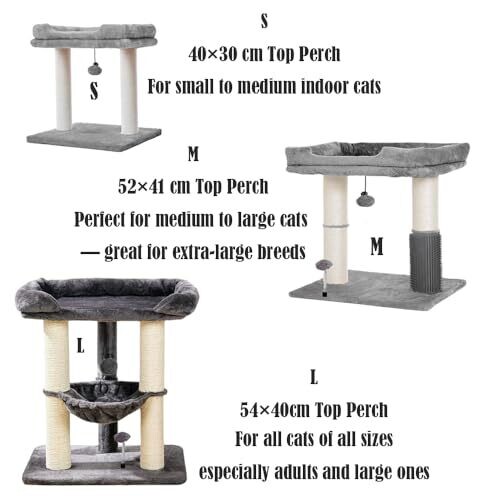 S
40×30 cm Top Perch
For small to medium indoor cats

S

M
52×41 cm Top Perch
Perfect for medium to large cats
— great for extra-large breeds

M

L

L
54×40cm Top Perch
For all cats of all sizes
especially adults and large ones