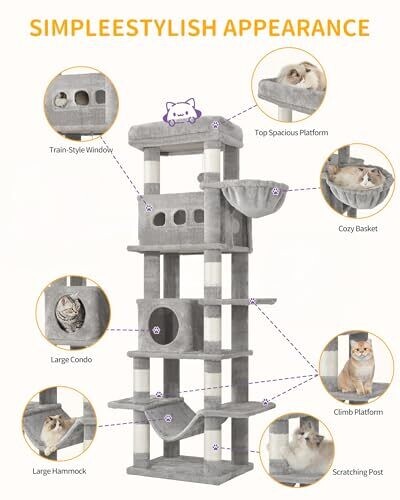 SIMPLEESTYLISH APPEARANCE

Train-Style Window

Top Spacious Platform

Cozy Basket

Large Condo

Climb Platform

Large Hammock

Scratching Post