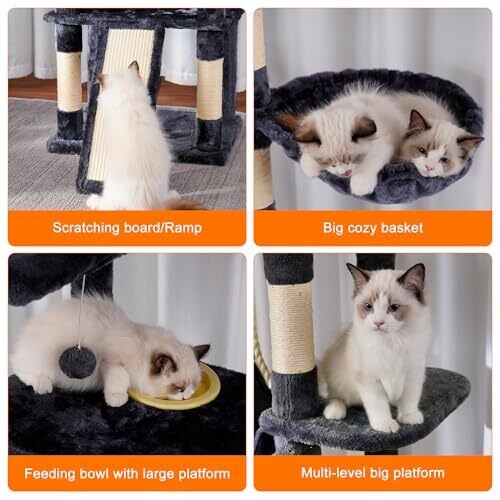 Scratching board/Ramp

Big cozy basket

Feeding bowl with large platform

Multi-level big platform