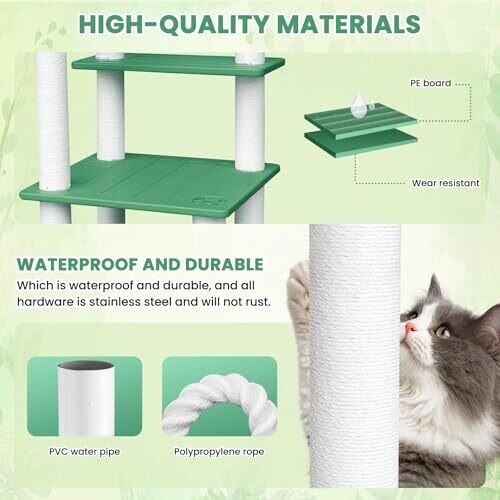 HIGH-QUALITY MATERIALS

PE board

Wear resistant

WATERPROOF AND DURABLE

Which is waterproof and durable, and all hardware is stainless steel and will not rust.

PVC water pipe

Polypropylene rope