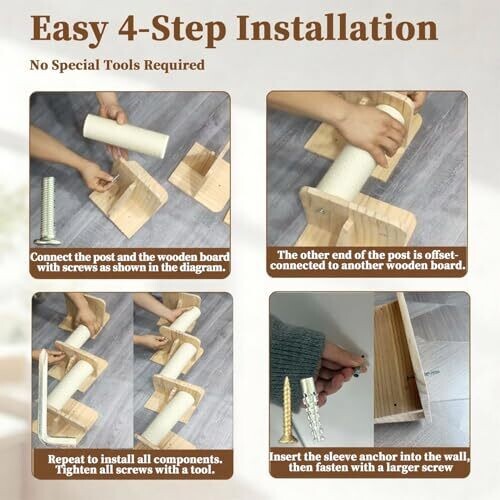 Easy 4-Step Installation

No Special Tools Required

Connect the post and the wooden board with screws as shown in the diagram.

The other end of the post is offset-connected to another wooden board.

Repeat to install all components. Tighten all screws with a tool.

Insert the sleeve anchor into the wall, then fasten with a larger screw