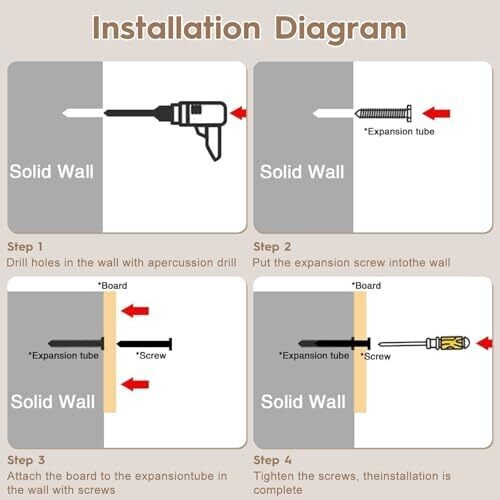 Installation Diagram

Solid Wall

Step 1
Drill holes in the wall with apercussion drill

*Expansion tube

Solid Wall

Step 2
Put the expansion screw intothe wall

*Board

*Expansion tube

*Screw

Solid Wall

Step 3
Attach the board to the expansiontube in the wall with screws

*Board

*Expansion tube

*Screw

Solid Wall

Step 4
Tighten the screws, theinstallation is complete